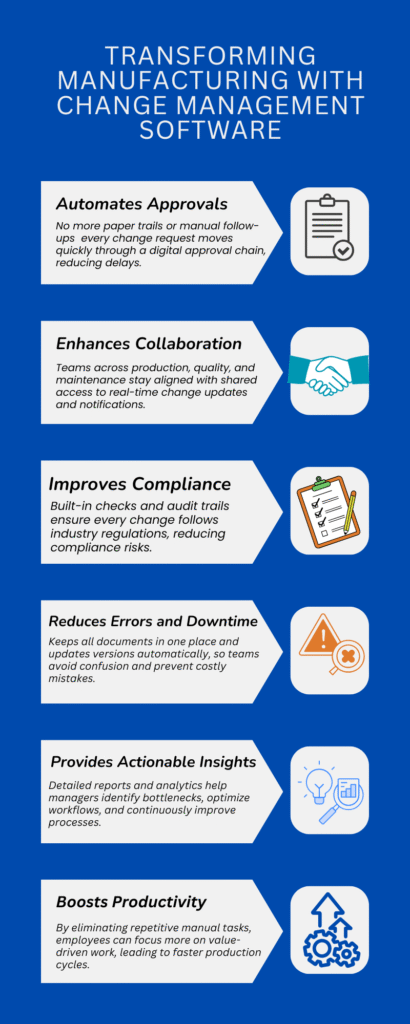 TRANSFORMING MANUFACTURING WITH CHANGE MANAGEMENT SOFTWARE

Automates Approvals

No more paper trails or manual follow-ups every change request moves quickly through a digital approval chain, reducing delays.

Enhances Collaboration

Teams across production, quality, and maintenance stay aligned with shared access to real-time change updates and notifications.

Improves Compliance

Built-in checks and audit trails ensure every change follows industry regulations, reducing compliance risks.

Reduces Errors and Downtime

Keeps all documents in one place and updates versions automatically, so teams avoid confusion and prevent costly mistakes.

Provides Actionable Insights

Detailed reports and analytics help managers identify bottlenecks, optimize workflows, and continuously improve processes.

Boosts Productivity

By eliminating repetitive manual tasks, employees can focus more on value-driven work, leading to faster production cycles.